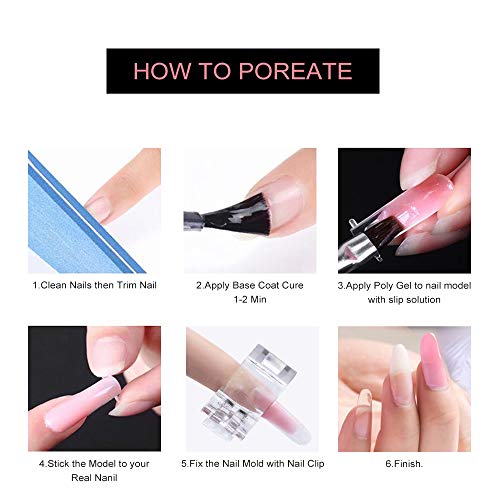 HOW TO POREATE

1.Clean Nails then Trim Nail

2.Apply Base Coat Cure 1-2 Min

3.Apply Poly Gel to nail model with slip solution

4.Stick the Model to your Real Nanil

5.Fix the Nail Mold with Nail Clip

6.Finish.