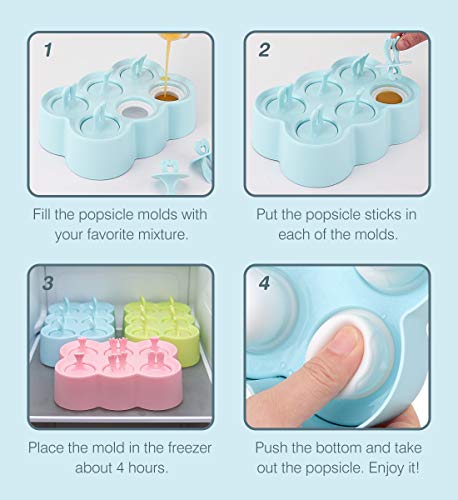 1

Fill the popsicle molds with your favorite mixture.

2

Put the popsicle sticks in each of the molds.

3

Place the mold in the freezer about 4 hours.

4

Push the bottom and take out the popsicle. Enjoy it!