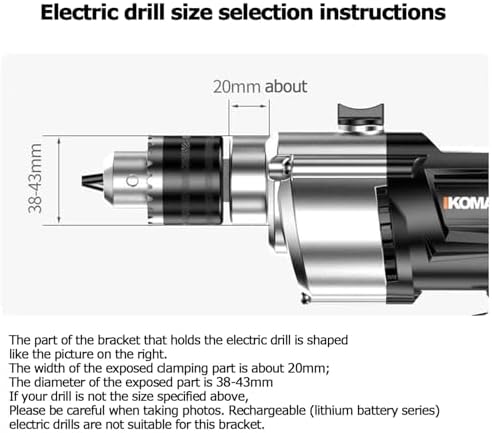 Electric drill size selection instructions

20mm about

38-43mm

KOMA

The part of the bracket that holds the electric drill is shaped like the picture on the right.
The width of the exposed clamping part is about 20mm;
The diameter of the exposed part is 38-43mm
If your drill is not the size specified above,
Please be careful when taking photos. Rechargeable (lithium battery series) electric drills are not suitable for this bracket.