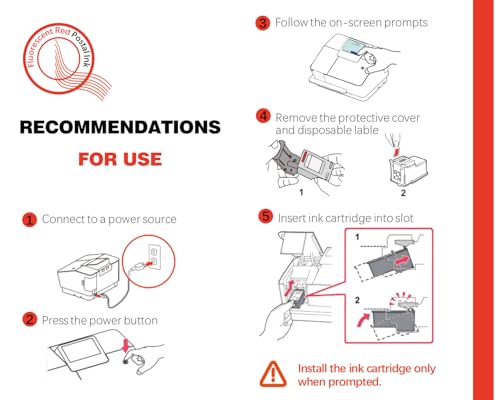 Fluorescent Red Postal Ink

RECOMMENDATIONS

FOR USE

1 Connect to a power source

2 Press the power button

3 Follow the on-screen prompts

4 Remove the protective cover and disposable lable

1

2

5 Insert ink cartridge into slot

1

2

Install the ink cartridge only when prompted.