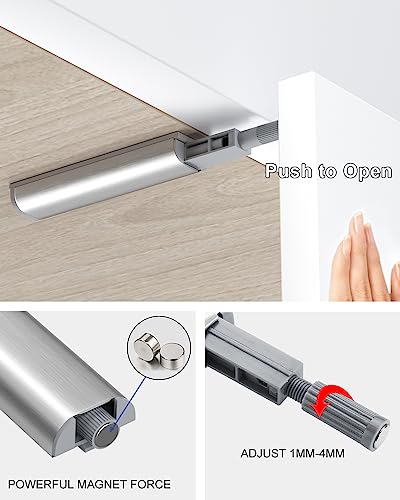 Push to Open

POWERFUL MAGNET FORCE

ADJUST 1MM-4MM