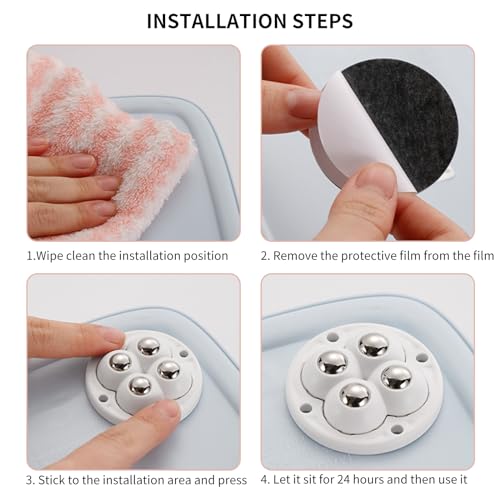 INSTALLATION STEPS

1.Wipe clean the installation position

2. Remove the protective film from the film

3. Stick to the installation area and press

4. Let it sit for 24 hours and then use it