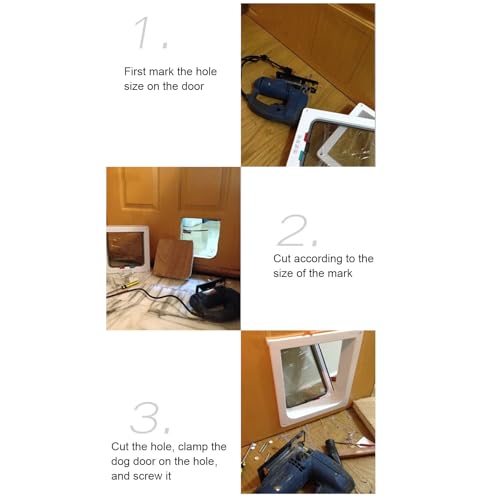 1.

First mark the hole size on the door

2.

Cut according to the size of the mark

3.

Cut the hole, clamp the dog door on the hole, and screw it