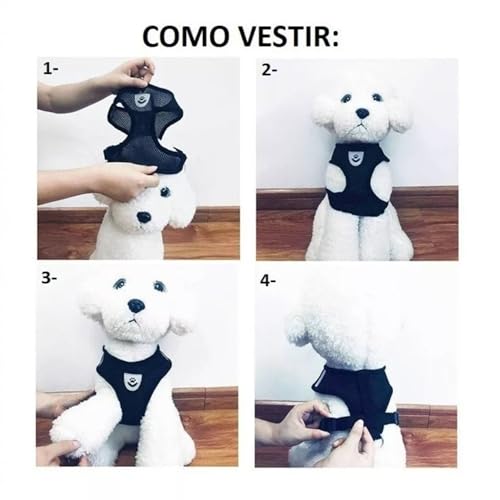 COMO VESTIR:

1-

2-

3-

4-