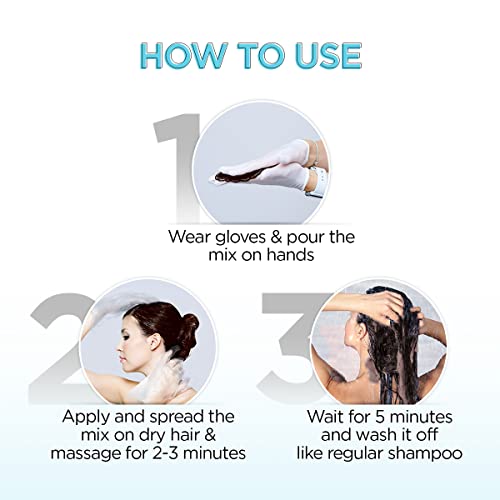 HOW TO USE

1

Wear gloves & pour the mix on hands

2

Apply and spread the mix on dry hair & massage for 2-3 minutes

3

Wait for 5 minutes and wash it off like regular shampoo