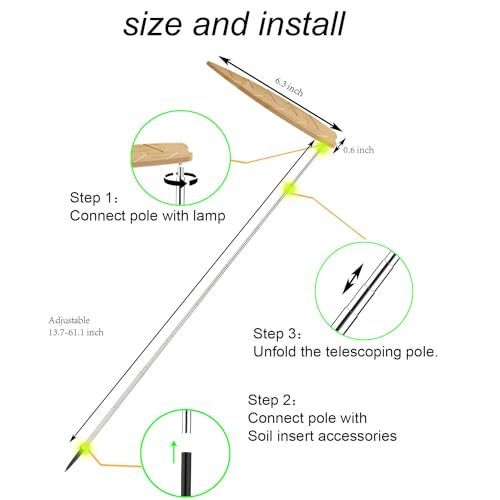 size and install

6.3 inch

0.6 inch

Step 1：
Connect pole with lamp

Adjustable
13.7-61.1 inch

Step 3：
Unfold the telescoping pole.

Step 2：
Connect pole with
Soil insert accessories