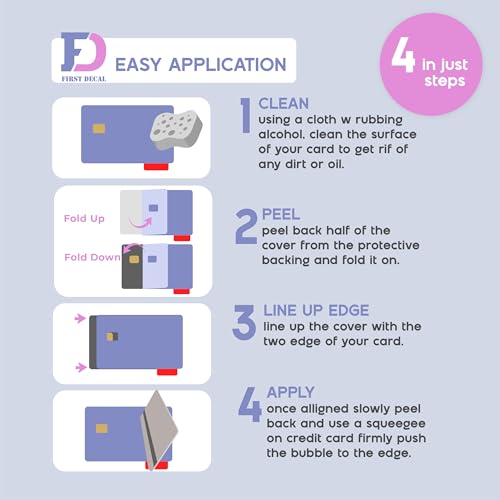 FD
FIRST DECAL
EASY APPLICATION

4 in just steps

1 CLEAN
using a cloth w rubbing alcohol, clean the surface of your card to get rif of any dirt or oil.

Fold Up

Fold Down

2 PEEL
peel back half of the cover from the protective backing and fold it on.

3 LINE UP EDGE
line up the cover with the two edge of your card.

4 APPLY
once alligned slowly peel back and use a squeegee on credit card firmly push the bubble to the edge.