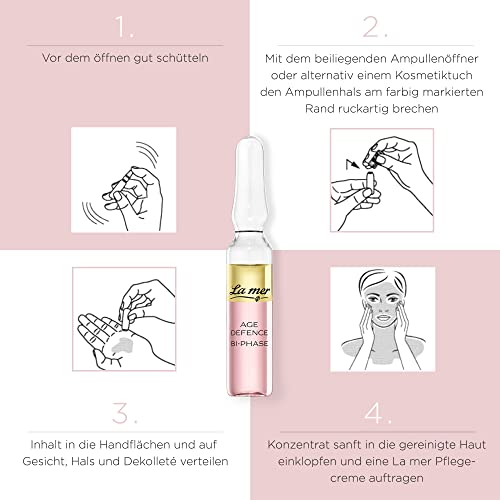 1.

Vor dem öffnen gut schütteln

2.

Mit dem beiliegenden Ampullenöffner oder alternativ einem Kosmetiktuch den Ampullenhals am farbig markierten Rand ruckartig brechen

La mer

AGE DEFENCE BI-PHASE

3.

Inhalt in die Handflächen und auf Gesicht, Hals und Dekolleté verteilen

4.

Konzentrat sanft in die gereinigte Haut einklopfen und eine La mer Pflegecreme auftragen