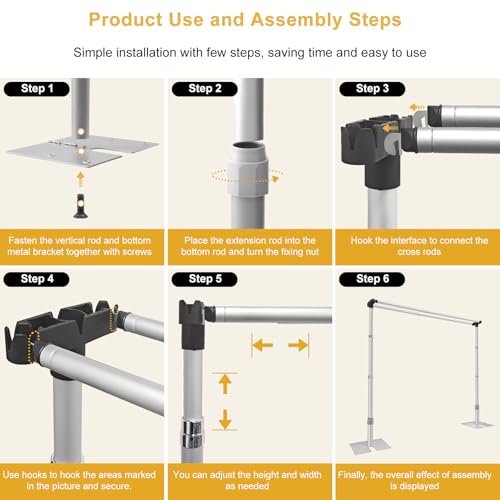 Product Use and Assembly Steps

Simple installation with few steps, saving time and easy to use

Step 1

Fasten the vertical rod and bottom metal bracket together with screws

Step 2

Place the extension rod into the bottom rod and turn the fixing nut

Step 3

Hook the interface to connect the cross rods

Step 4

Use hooks to hook the areas marked in the picture and secure.

Step 5

You can adjust the height and width as needed

Step 6

Finally, the overall effect of assembly is displayed