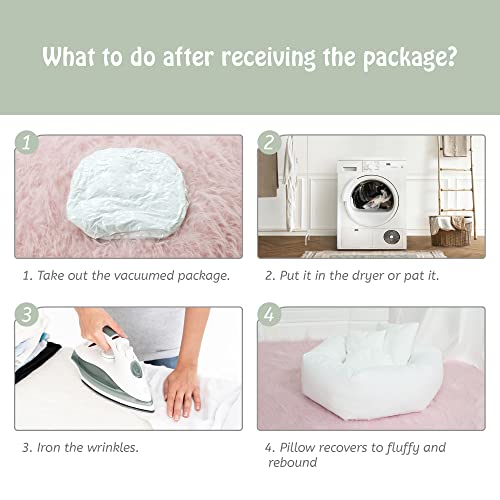 What to do after receiving the package?

1

1. Take out the vacuumed package.

2

2. Put it in the dryer or pat it.

3

3. Iron the wrinkles.

4

4. Pillow recovers to fluffy and rebound