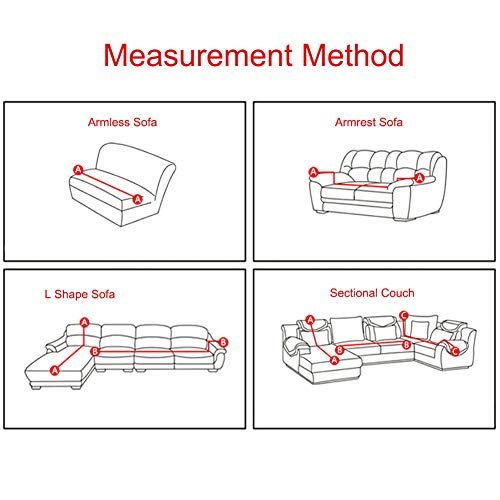 Measurement Method

Armless Sofa

A

A

Armrest Sofa

A

A

L Shape Sofa

A

A

B

B

Sectional Couch

A

A

B

B

C

C