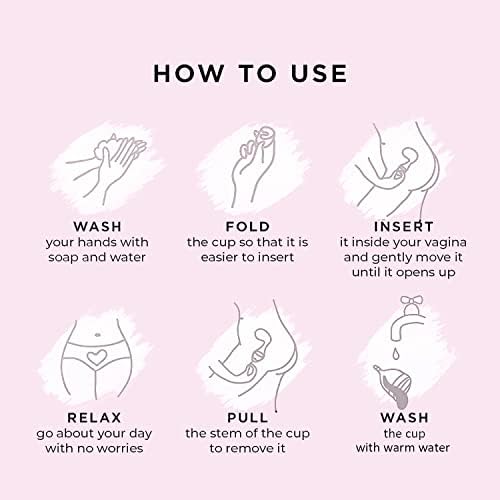 HOW TO USE

WASH
your hands with soap and water

FOLD
the cup so that it is easier to insert

INSERT
it inside your vagina and gently move it until it opens up

RELAX
go about your day with no worries

PULL
the stem of the cup to remove it

WASH
the cup with warm water