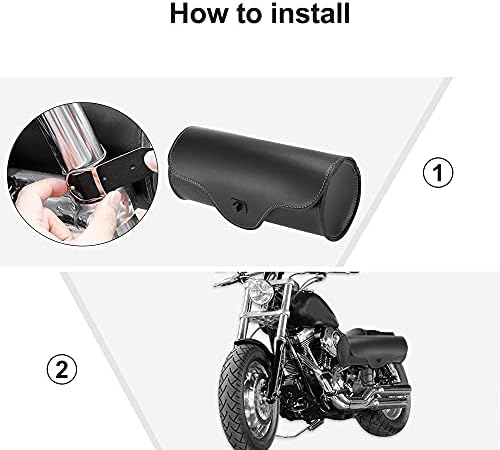 How to install

1

2