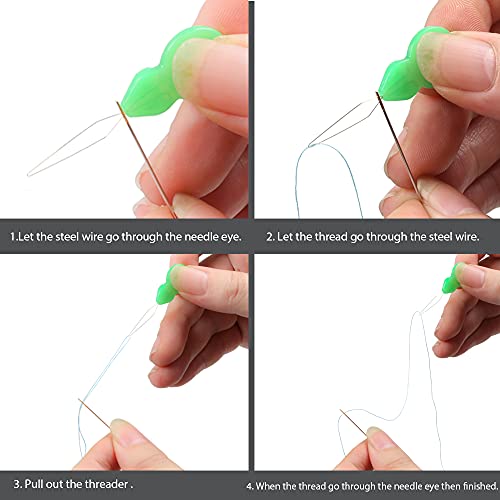 1.Let the steel wire go through the needle eye.

2. Let the thread go through the steel wire.

3. Pull out the threader .

4. When the thread go through the needle eye then finished.