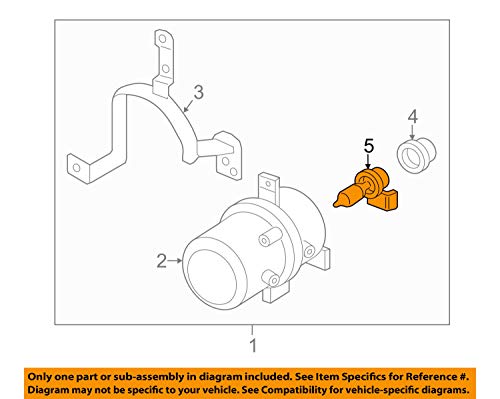 3

4

5

2

1

Only one part or sub-assembly in diagram included. See Item Specifics for Reference #.
Diagram may not be specific to your vehicle. See Compatibility for vehicle-specific diagrams.