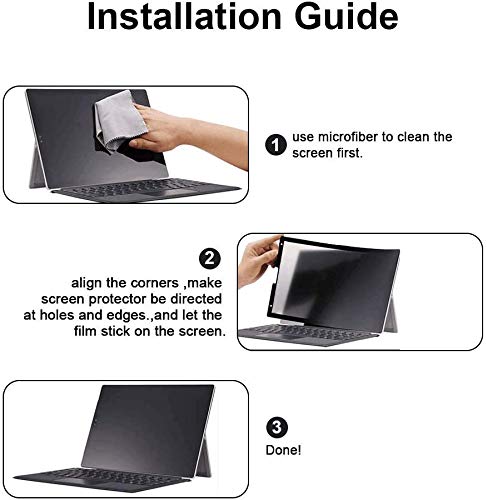 Installation Guide

1 use microfiber to clean the screen first.

2 align the corners ,make screen protector be directed at holes and edges.,and let the film stick on the screen.

3 Done!