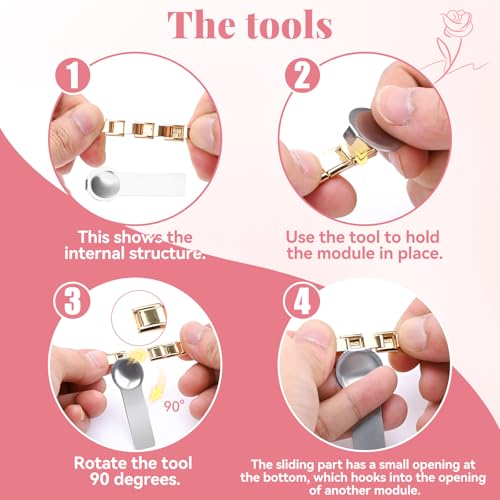 The tools

1

This shows the internal structure.

2

Use the tool to hold the module in place.

3

90°

Rotate the tool 90 degrees.

4

The sliding part has a small opening at the bottom, which hooks into the opening of another module.