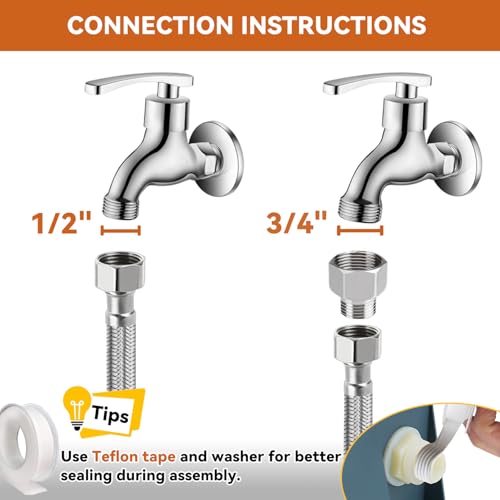 CONNECTION INSTRUCTIONS

1/2"

3/4"

Tips

Use Teflon tape and washer for better sealing during assembly.