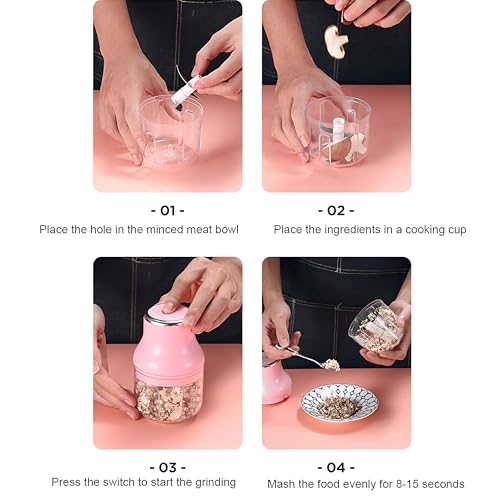 - 01 -
Place the hole in the minced meat bowl

- 02 -
Place the ingredients in a cooking cup

- 03 -
Press the switch to start the grinding

- 04 -
Mash the food evenly for 8-15 seconds