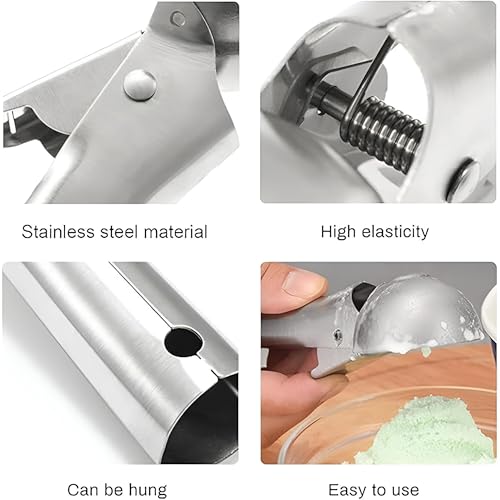 Stainless steel material

High elasticity

Can be hung

Easy to use