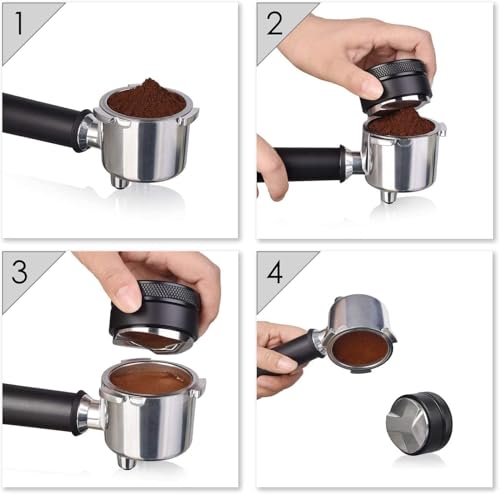 1

2

3

4