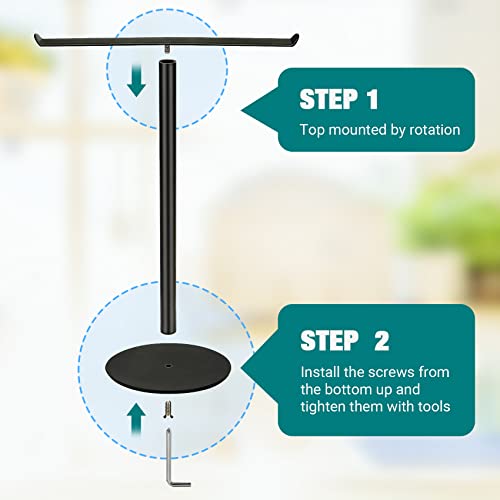 STEP 1
Top mounted by rotation

STEP 2
Install the screws from the bottom up and tighten them with tools