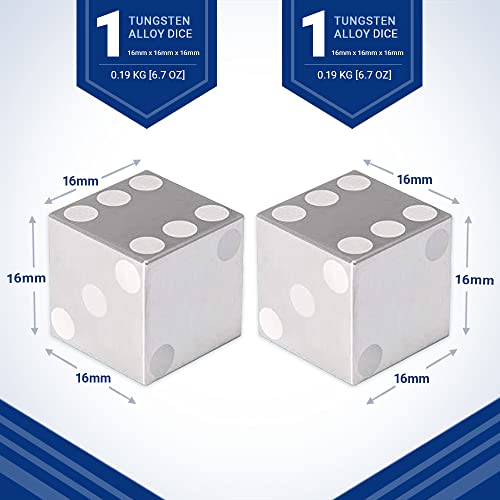 1 TUNGSTEN ALLOY DICE
16mm x 16mm x 16mm
0.19 KG [6.7 OZ]

1 TUNGSTEN ALLOY DICE
16mm x 16mm x 16mm
0.19 KG [6.7 OZ]

16mm
16mm
16mm

16mm
16mm
16mm