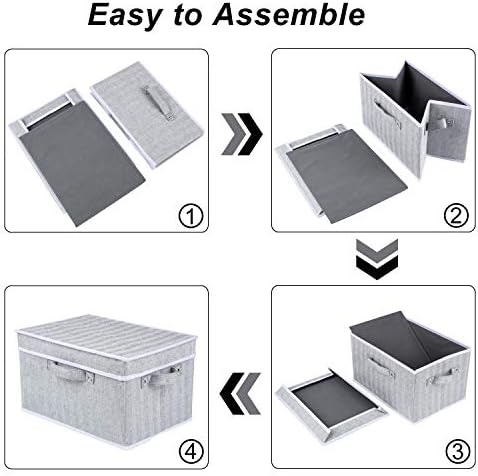 Easy to Assemble

①

②

③

④