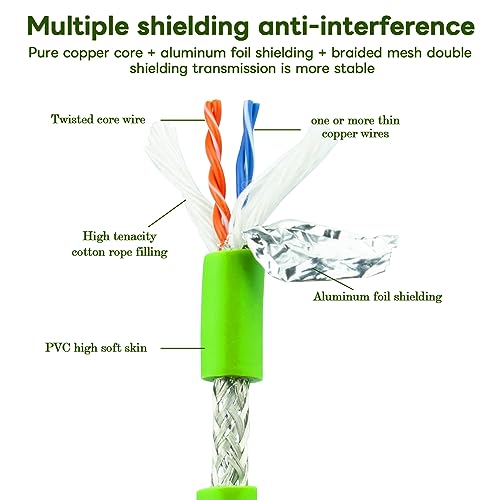 Multiple shielding anti-interference

Pure copper core + aluminum foil shielding + braided mesh double shielding transmission is more stable

Twisted core wire

one or more thin copper wires

High tenacity cotton rope filling

Aluminum foil shielding

PVC high soft skin