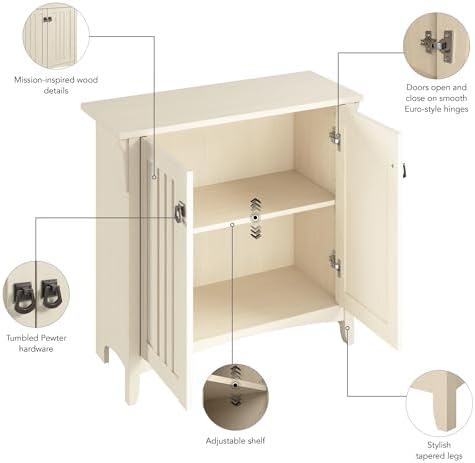 Mission-inspired wood details

Doors open and close on smooth Euro-style hinges

Tumbled Pewter hardware

Adjustable shelf

Stylish tapered legs