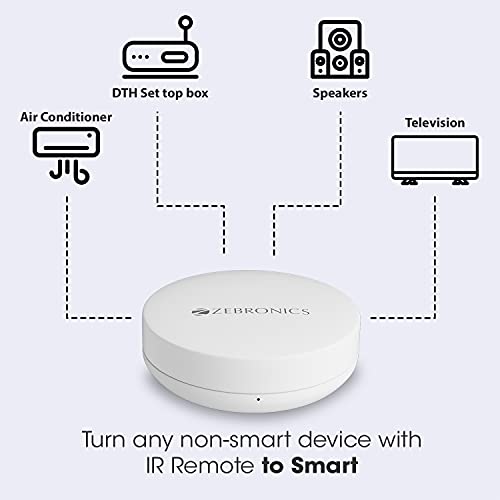 DTH Set top box

Speakers

Air Conditioner

Television

ZEBRONICS

Turn any non-smart device with IR Remote to Smart