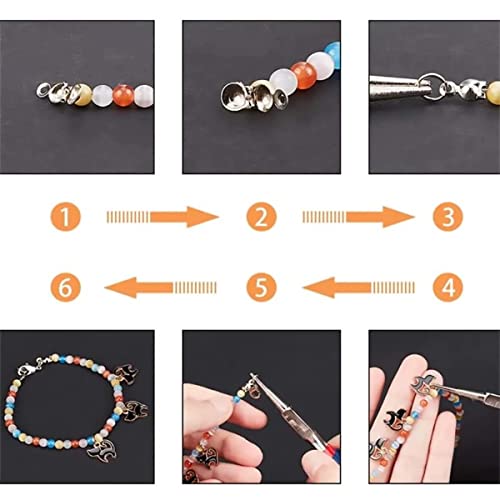 1
2
3
6
5
4