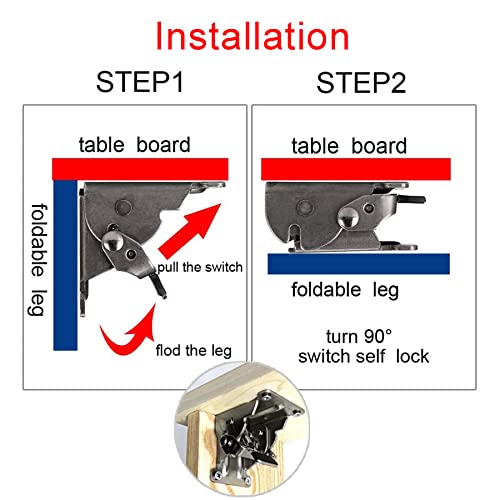 Installation

STEP1

table board

foldable leg

pull the switch

flod the leg

STEP2

table board

foldable leg

turn 90°
switch self lock