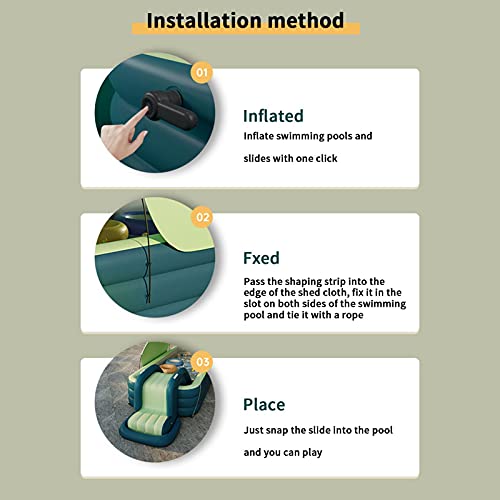 Installation method

01

Inflated

Inflate swimming pools and slides with one click

02

Fxed

Pass the shaping strip into the edge of the shed cloth, fix it in the slot on both sides of the swimming pool and tie it with a rope

03

Place

Just snap the slide into the pool and you can play