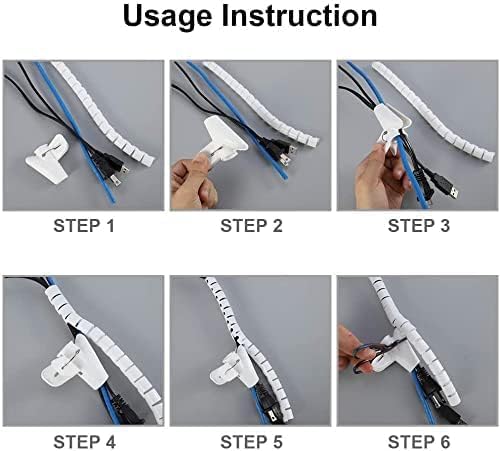 Usage Instruction

STEP 1

STEP 2

STEP 3

STEP 4

STEP 5

STEP 6