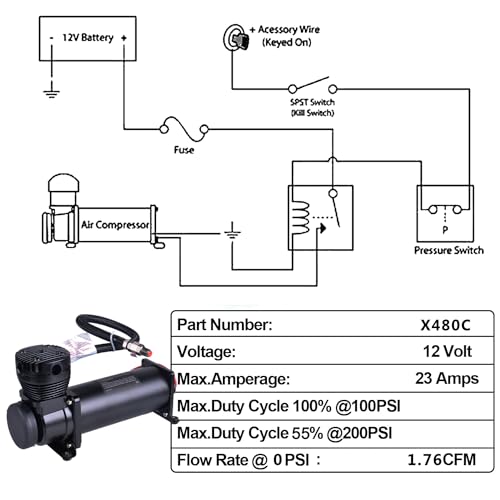 - 12V Battery +

+ Acessory Wire
(Keyed On)

SPST Switch
(Kill Switch)

Fuse

Air Compressor

P

Pressure Switch

| Part Number: | X480C |
|---|---|
| Voltage: | 12 Volt |
| Max.Amperage: | 23 Amps |
| Max.Duty Cycle 100% @100PSI | |
| Max.Duty Cycle 55% @200PSI | |
| Flow Rate @ 0 PSI : | 1.76CFM |