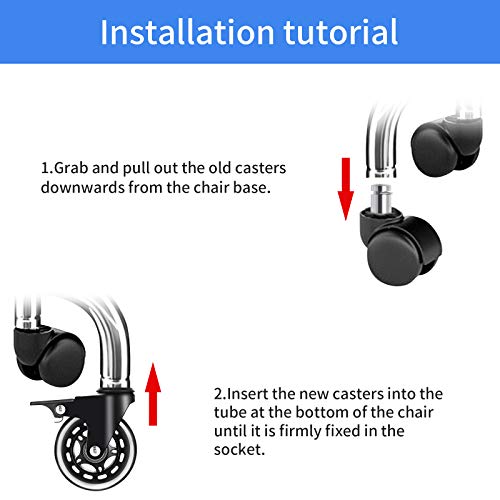 Installation tutorial

1.Grab and pull out the old casters downwards from the chair base.

2.Insert the new casters into the tube at the bottom of the chair until it is firmly fixed in the socket.