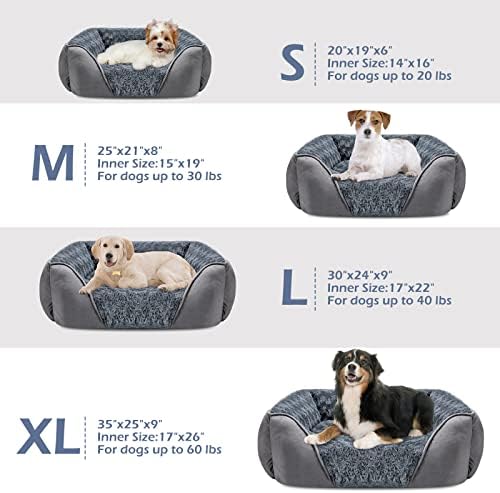 S
20"x19"x6"
Inner Size:14"x16"
For dogs up to 20 lbs

M
25"x21"x8"
Inner Size:15"x19"
For dogs up to 30 lbs

L
30"x24"x9"
Inner Size:17"x22"
For dogs up to 40 lbs

XL
35"x25"x9"
Inner Size:17"x26"
For dogs up to 60 lbs