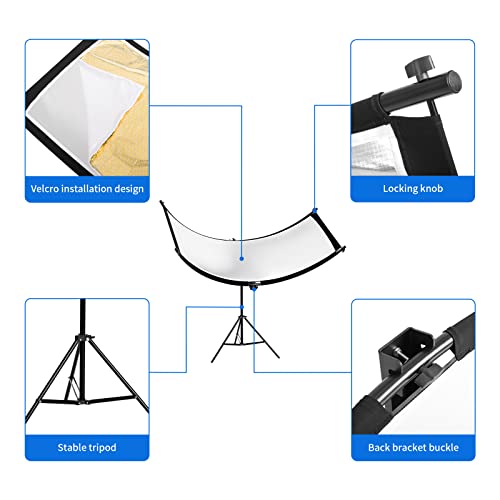 Velcro installation design

Locking knob

Stable tripod

Back bracket buckle