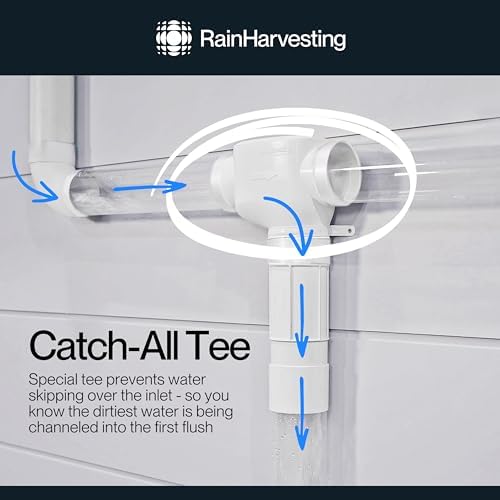 RainHarvesting

Catch-All Tee

Special tee prevents water skipping over the inlet - so you know the dirtiest water is being channeled into the first flush