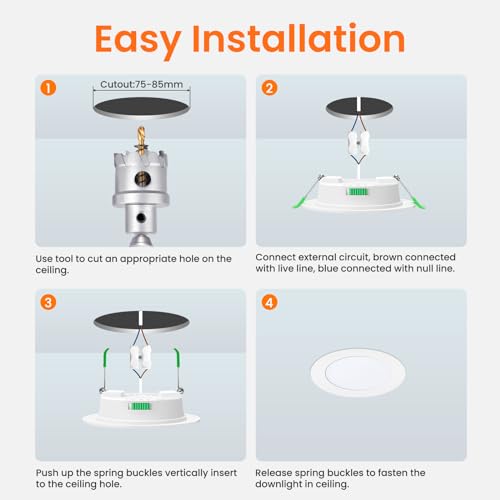 Easy Installation

1

Cutout:75-85mm

Use tool to cut an appropriate hole on the ceiling.

2

Connect external circuit, brown connected with live line, blue connected with null line.

3

Push up the spring buckles vertically insert to the ceiling hole.

4

Release spring buckles to fasten the downlight in ceiling.