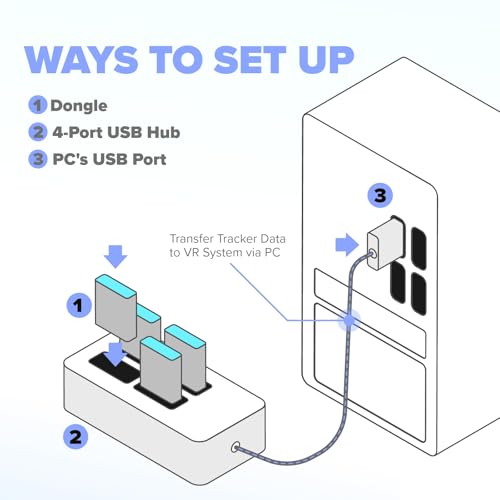 WAYS TO SET UP

1 Dongle
2 4-Port USB Hub
3 PC's USB Port

3

Transfer Tracker Data to VR System via PC

1

2