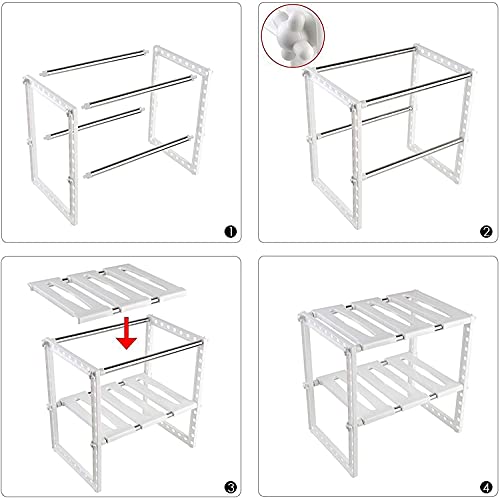 ❶

❷

❸

❹