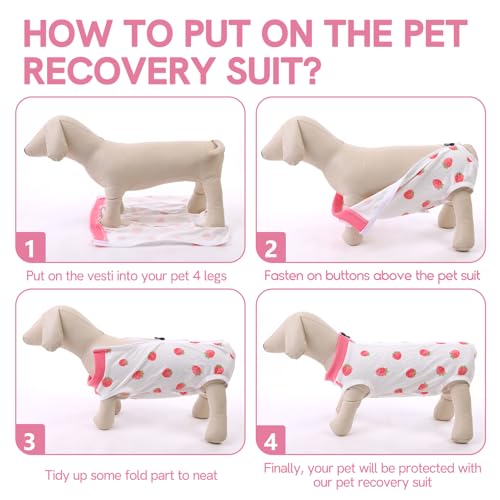 HOW TO PUT ON THE PET RECOVERY SUIT?

1

Put on the vesti into your pet 4 legs

2

Fasten on buttons above the pet suit

3

Tidy up some fold part to neat

4

Finally, your pet will be protected with our pet recovery suit