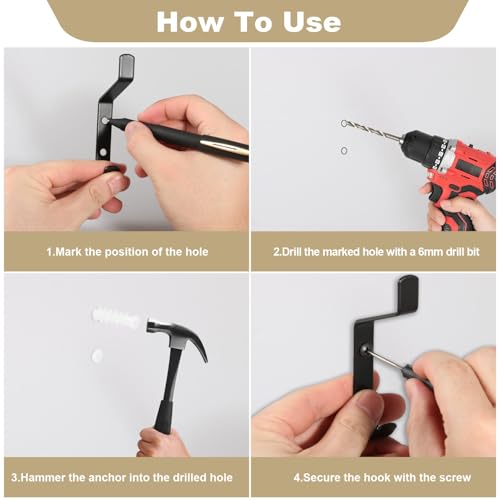 How To Use

1.Mark the position of the hole

2.Drill the marked hole with a 6mm drill bit

3.Hammer the anchor into the drilled hole

4.Secure the hook with the screw