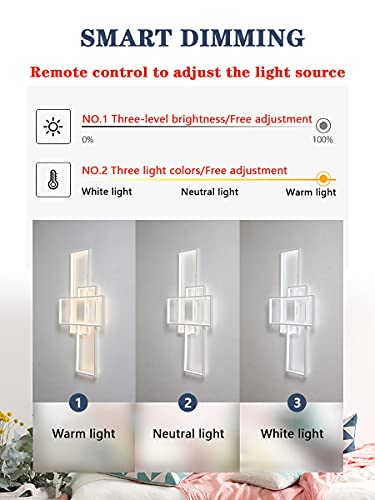 SMART DIMMING

Remote control to adjust the light source

NO.1 Three-level brightness/Free adjustment

0%

100%

NO.2 Three light colors/Free adjustment

White light

Neutral light

Warm light

1

Warm light

2

Neutral light

3

White light