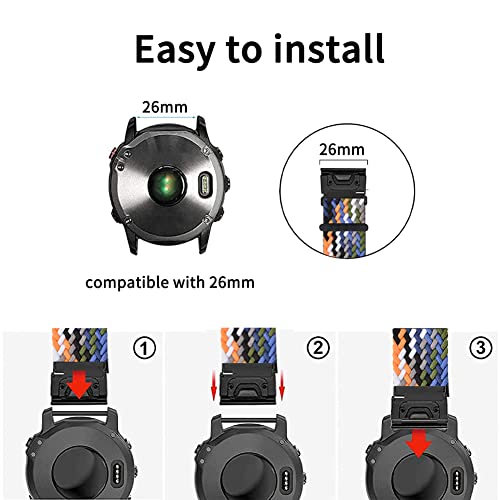 Easy to install

26mm

26mm

compatible with 26mm

①

②

③