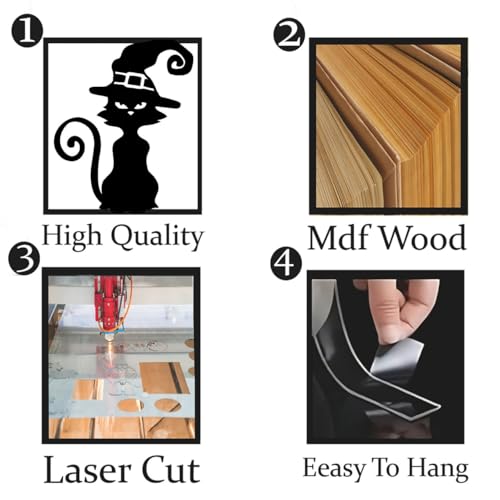 1
High Quality

2
Mdf Wood

3
Laser Cut

4
Eeasy To Hang