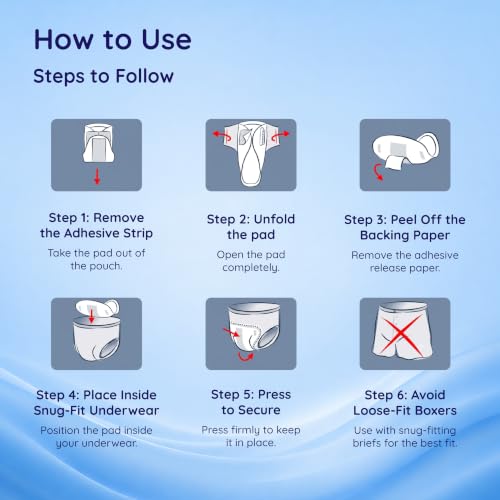 How to Use

Steps to Follow

Step 1: Remove the Adhesive Strip

Take the pad out of the pouch.

Step 2: Unfold the pad

Open the pad completely.

Step 3: Peel Off the Backing Paper

Remove the adhesive release paper.

Step 4: Place Inside Snug-Fit Underwear

Position the pad inside your underwear.

Step 5: Press to Secure

Press firmly to keep it in place.

Step 6: Avoid Loose-Fit Boxers

Use with snug-fitting briefs for the best fit.