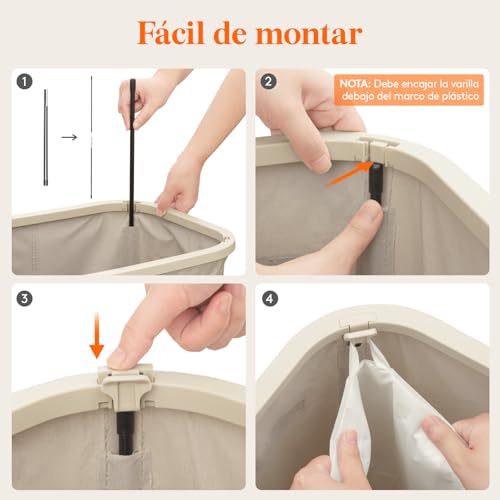 Fácil de montar

1

2

NOTA: Debe encajar la varilla debajo del marco de plástico

3

4